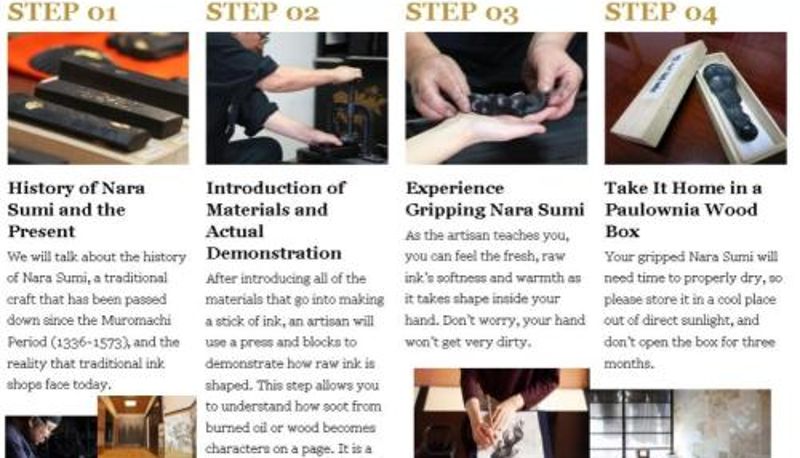 STEP 01

History of Nara Sumi and the Present

We will talk about the history of Nara Sumi, a traditional craft that has been passed down since the Muromachi Period (1336-1573), and the reality that traditional ink shops face today.

STEP 02

Introduction of Materials and Actual Demonstration

After introducing all of the materials that go into making a stick of ink, an artisan will use a press and blocks to demonstrate how raw ink is shaped. This step allows you to understand how soot from burned oil or wood becomes characters on a page. It is a

STEP 03

Experience Gripping Nara Sumi

As the artisan teaches you, you can feel the fresh, raw ink's softness and warmth as it takes shape inside your hand. Don't worry, your hand won't get very dirty.

STEP 04

Take It Home in a Paulownia Wood Box

Your gripped Nara Sumi will need time to properly dry, so please store it in a cool place out of direct sunlight, and don't open the box for three months.